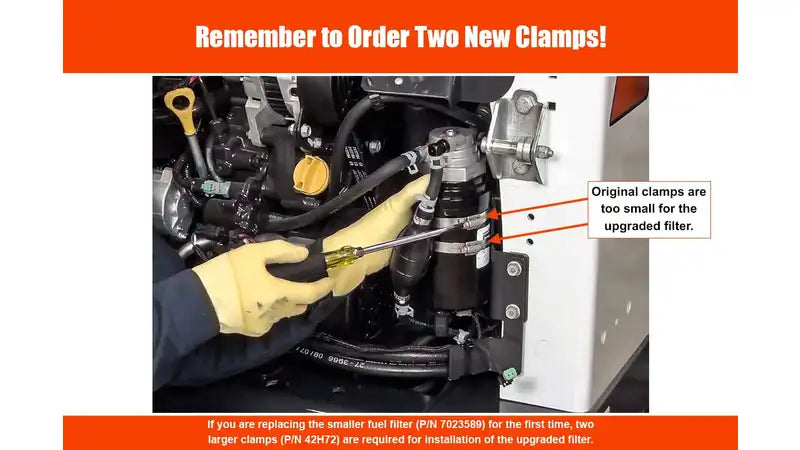 Remember to Order Two New Clamps!

Original clamps are too small for the upgraded filter.

If you are replacing the smaller fuel filter (P/N 7023589) for the first time, two larger clamps (P/N 42H72) are required for installation of the upgraded filter.